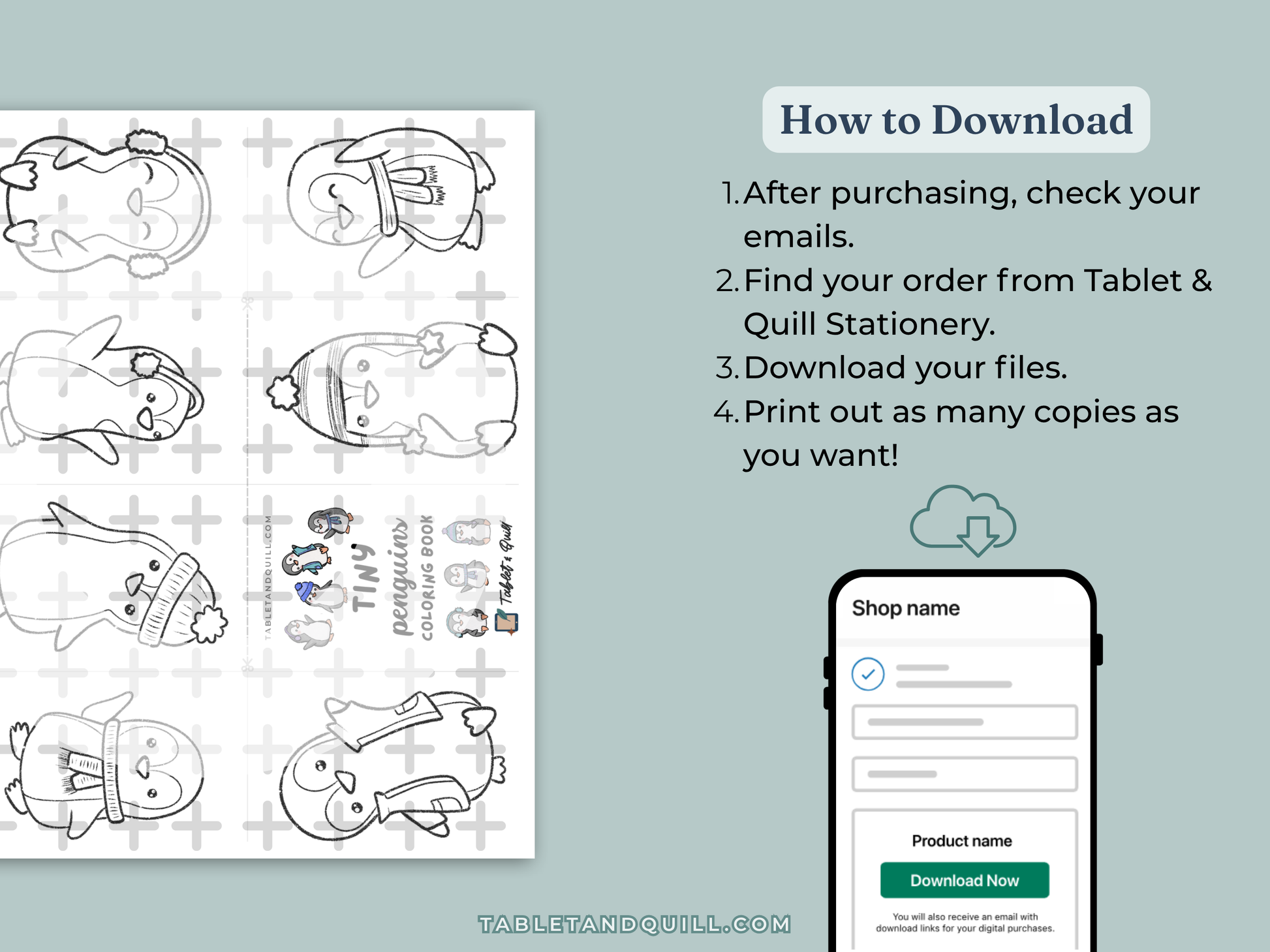 TABLETANDQUILL.COM

TINY penguins COLORING BOOK

Tablet & Quill

How to Download

1. After purchasing, check your emails.
2. Find your order from Tablet & Quill Stationery.
3. Download your files.
4. Print out as many copies as you want!

Shop name

Product name

Download Now

You will also receive an email with download links for your digital purchases.

TABLETANDQUILL.COM